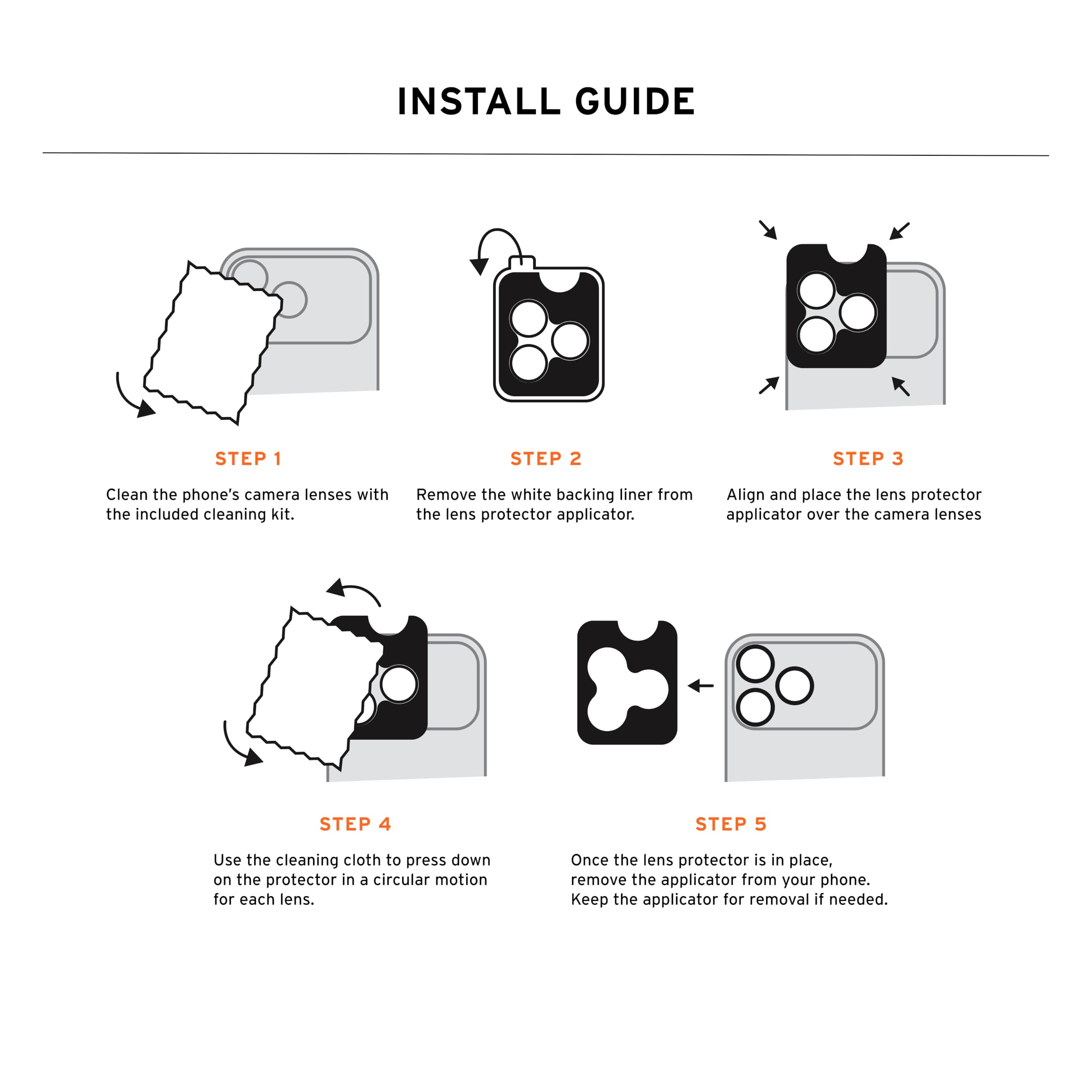 INSTALL GUIDE

STEP 1

Clean the phone's camera lenses with the included cleaning kit.

STEP 2

Remove the white backing liner from the lens protector applicator.

STEP 3

Align and place the lens protector applicator over the camera lenses

STEP 4

Use the cleaning cloth to press down on the protector in a circular motion for each lens.

STEP 5

Once the lens protector is in place, remove the applicator from your phone. Keep the applicator for removal if needed.