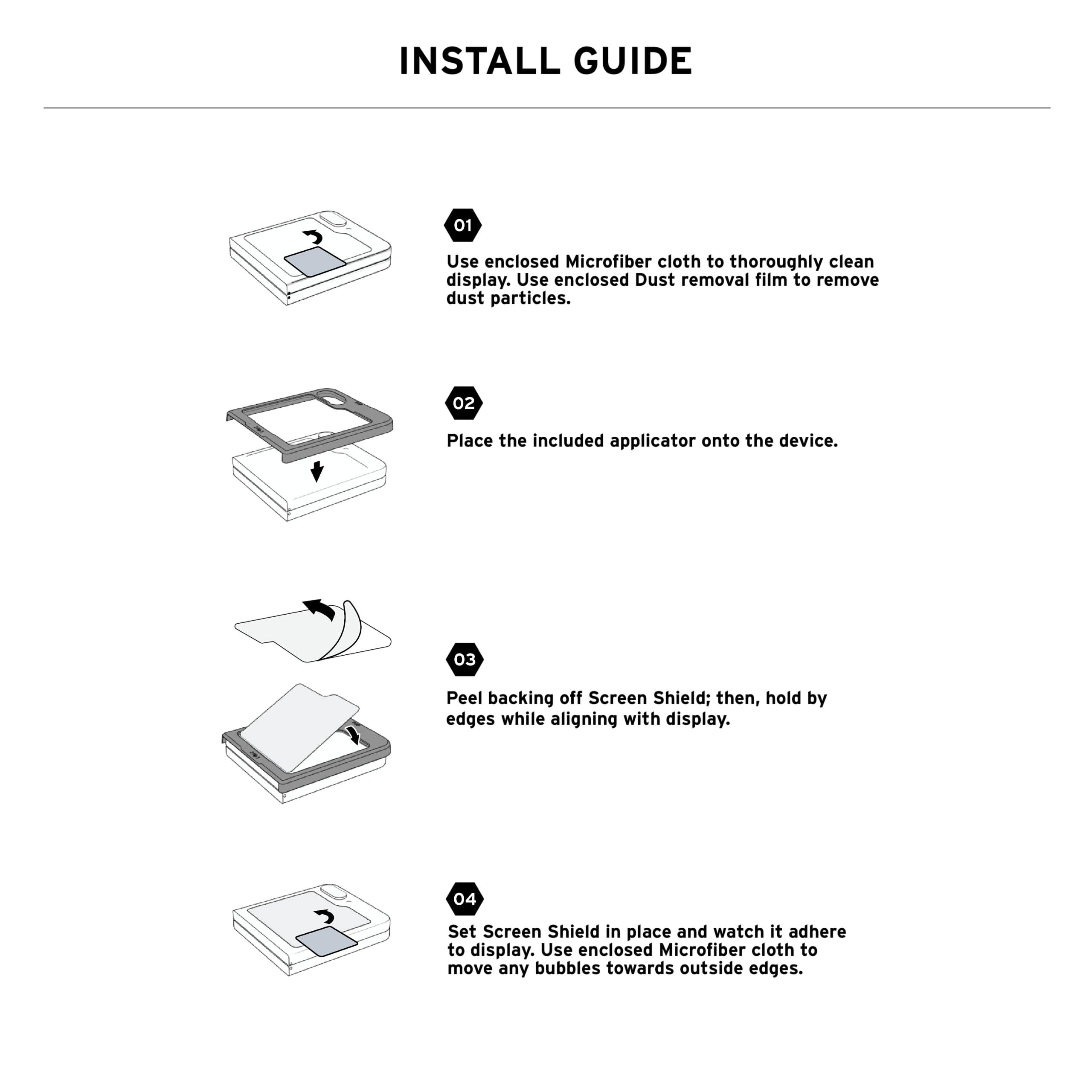 INSTALL GUIDE

01

Use enclosed Microfiber cloth to thoroughly clean display. Use enclosed Dust removal film to remove dust particles.

02

Place the included applicator onto the device.

03

Peel backing off Screen Shield; then, hold by edges while aligning with display.

04

Set Screen Shield in place and watch it adhere to display. Use enclosed Microfiber cloth to move any bubbles towards outside edges.